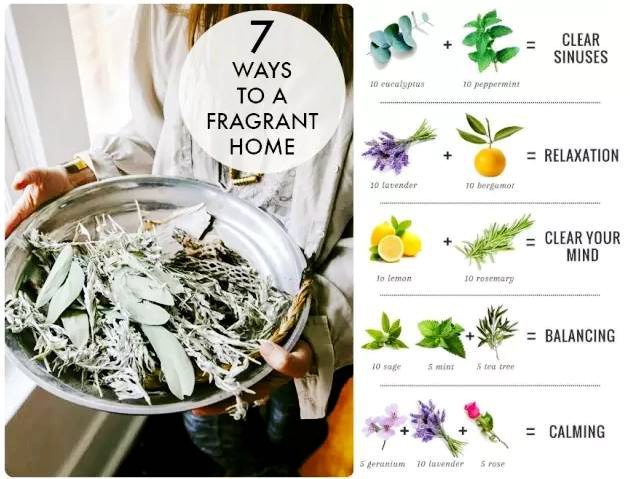 7 WAYS TO A FRAGRANT HOME

10 eucalyptus + 10 peppermint = CLEAR SINUSES

10 lavender + 10 bergamot = RELAXATION

10 lemon + 10 rosemary = CLEAR YOUR MIND

10 sage 5 mint + 5 tea tree = BALANCING

5 geranium + 10 lavender + 5 rose = CALMING